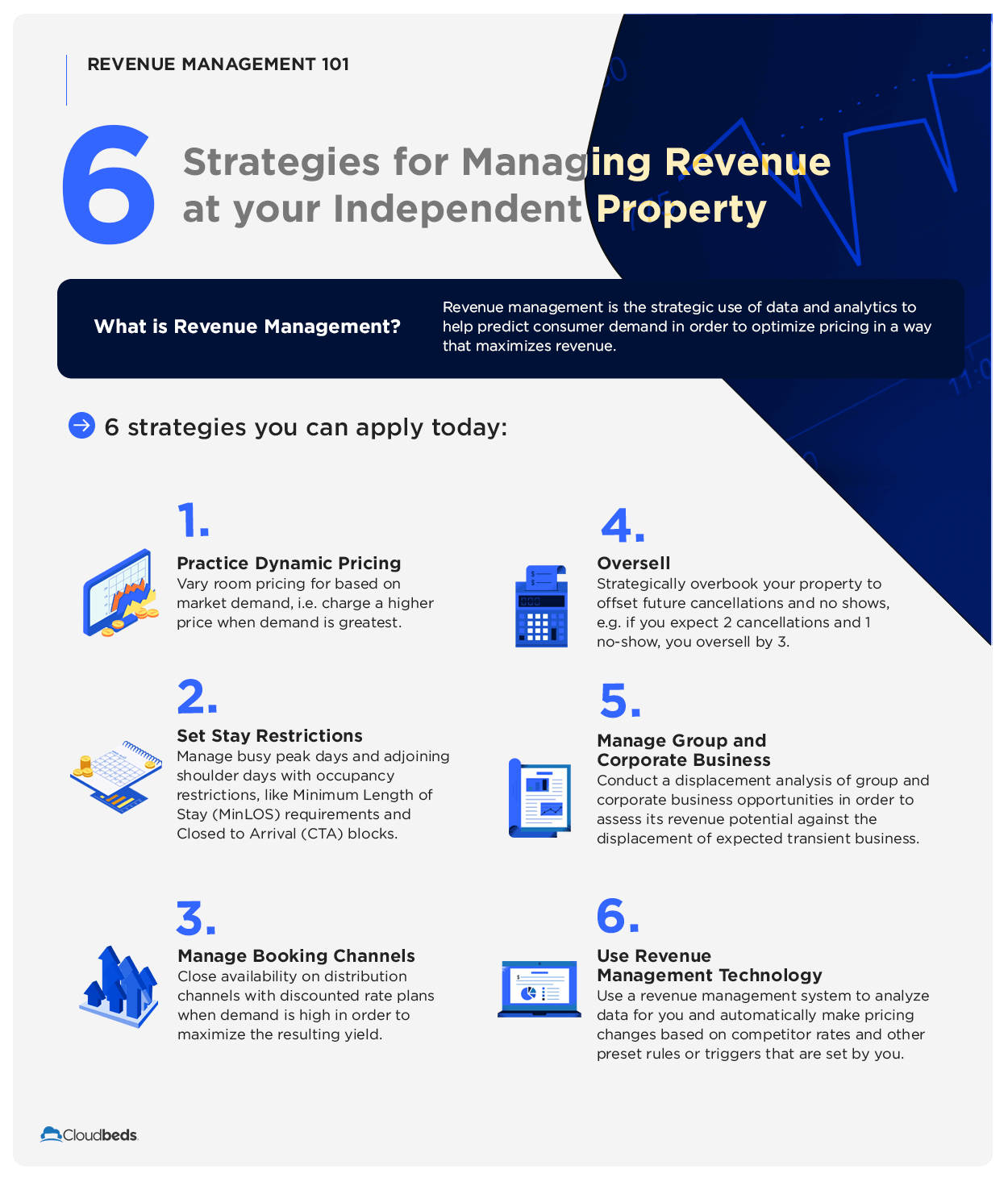 REVENUE MANAGEMENT 101

6 Strategies for Managing Revenue at your Independent Property

What is Revenue Management?

Revenue management is the strategic use of data and analytics to help predict consumer demand in order to optimize pricing in a way that maximizes revenue.

6 strategies you can apply today:

1.
Practice Dynamic Pricing
Vary room pricing for based on market demand, i.e. charge a higher price when demand is greatest.

2.
Set Stay Restrictions
Manage busy peak days and adjoining shoulder days with occupancy restrictions, like Minimum Length of Stay (MinLOS) requirements and Closed to Arrival (CTA) blocks.

3.
Manage Booking Channels
Close availability on distribution channels with discounted rate plans when demand is high in order to maximize the resulting yield.

4.
Oversell
Strategically overbook your property to offset future cancellations and no shows, e.g. if you expect 2 cancellations and 1 no-show, you oversell by 3.

5.
Manage Group and Corporate Business
Conduct a displacement analysis of group and corporate business opportunities in order to assess its revenue potential against the displacement of expected transient business.

6.
Use Revenue Management Technology
Use a revenue management system to analyze data for you and automatically make pricing changes based on competitor rates and other preset rules or triggers that are set by you.

Cloudbeds