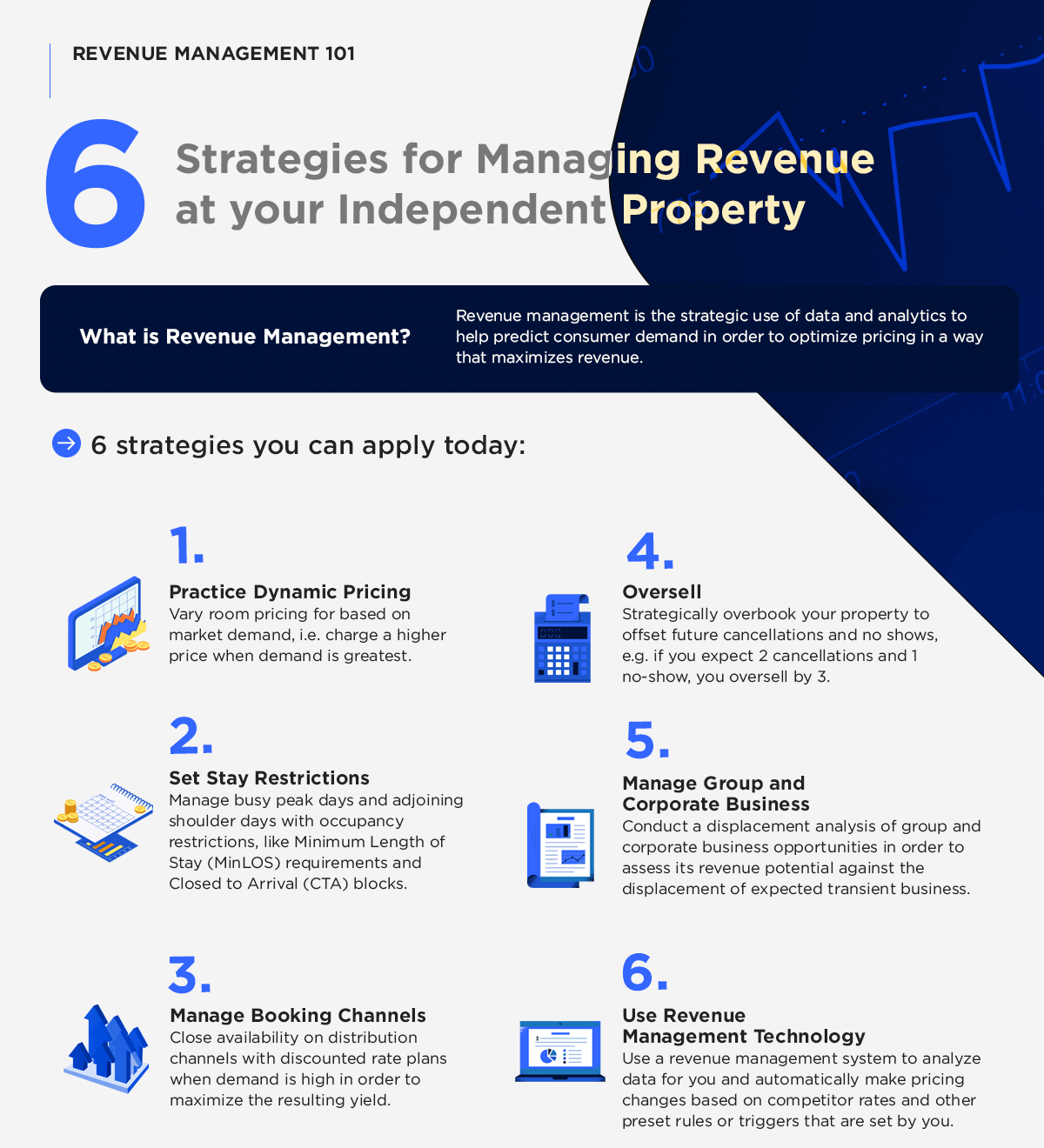 REVENUE MANAGEMENT 101

6 Strategies for Managing Revenue at your Independent Property

What is Revenue Management?

Revenue management is the strategic use of data and analytics to help predict consumer demand in order to optimize pricing in a way that maximizes revenue.

6 strategies you can apply today:

1.
Practice Dynamic Pricing
Vary room pricing for based on market demand, i.e. charge a higher price when demand is greatest.

2.
Set Stay Restrictions
Manage busy peak days and adjoining shoulder days with occupancy restrictions, like Minimum Length of Stay (MinLOS) requirements and Closed to Arrival (CTA) blocks.

3.
Manage Booking Channels
Close availability on distribution channels with discounted rate plans when demand is high in order to maximize the resulting yield.

4.
Oversell
Strategically overbook your property to offset future cancellations and no shows, e.g. if you expect 2 cancellations and 1 no-show, you oversell by 3.

5.
Manage Group and Corporate Business
Conduct a displacement analysis of group and corporate business opportunities in order to assess its revenue potential against the displacement of expected transient business.

6.
Use Revenue Management Technology
Use a revenue management system to analyze data for you and automatically make pricing changes based on competitor rates and other preset rules or triggers that are set by you.