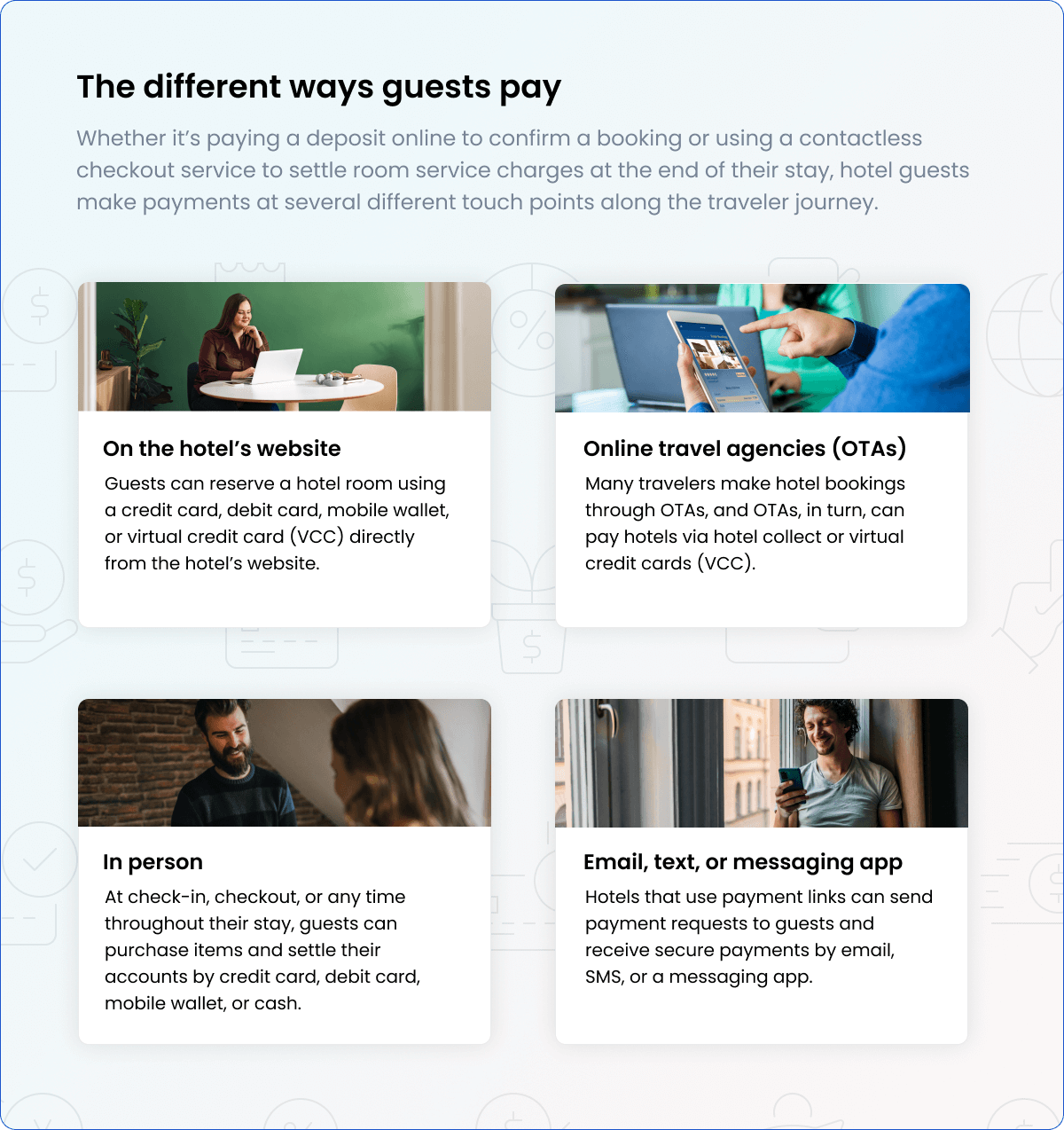 The different ways guests pay

Whether it's paying a deposit online to confirm a booking or using a contactless checkout service to settle room service charges at the end of their stay, hotel guests make payments at several different touch points along the traveler journey.

On the hotel's website

Guests can reserve a hotel room using a credit card, debit card, mobile wallet, or virtual credit card (VCC) directly from the hotel's website.

Online travel agencies (OTAs)

Many travelers make hotel bookings through OTAs, and OTAs, in turn, can pay hotels via hotel collect or virtual credit cards (VCC).

In person

At check-in, checkout, or any time throughout their stay, guests can purchase items and settle their accounts by credit card, debit card, mobile wallet, or cash.

Email, text, or messaging app

Hotels that use payment links can send payment requests to guests and receive secure payments by email, SMS, or a messaging app.